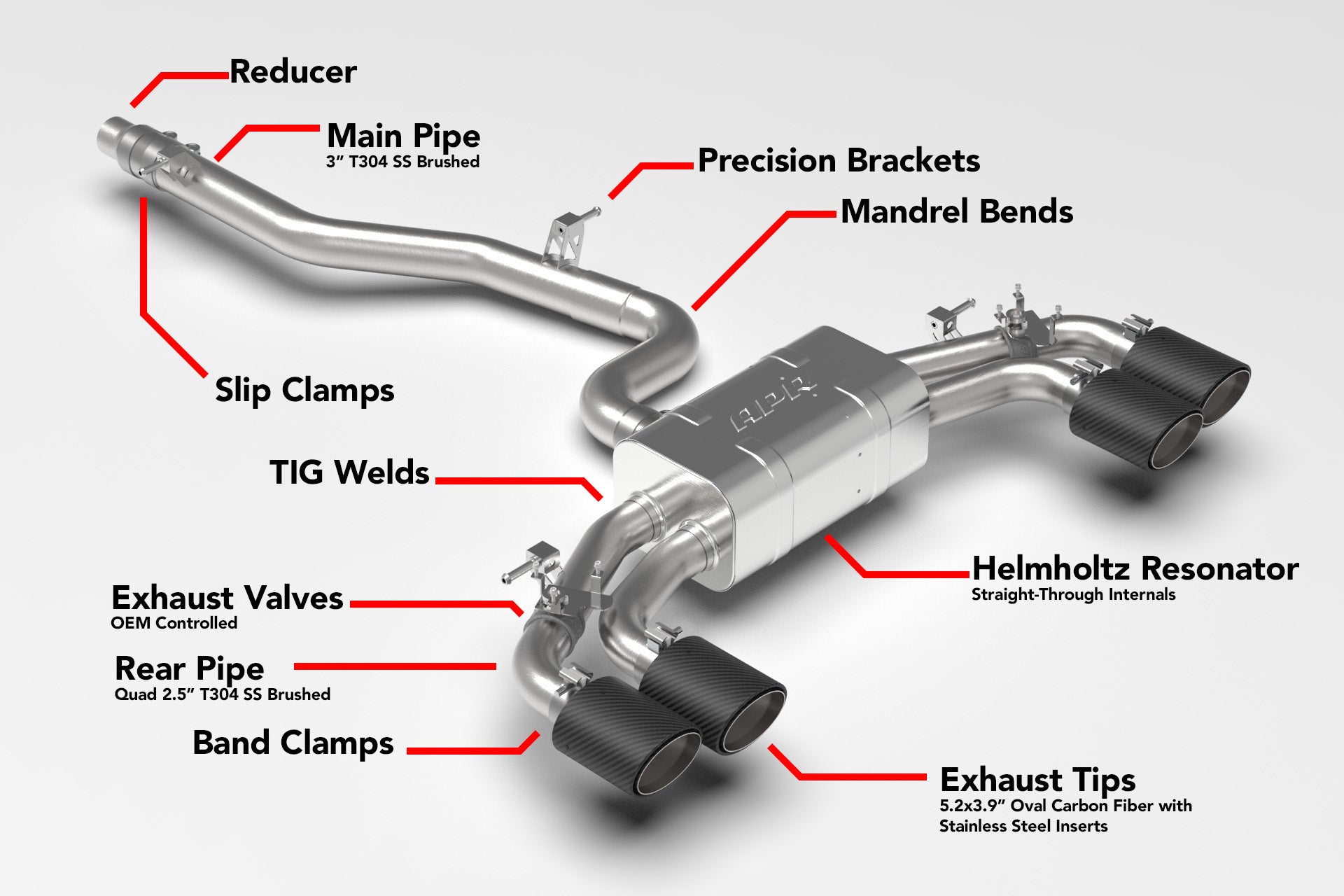 Reducer

Main Pipe
3” T304 SS Brushed

Precision Brackets

Mandrel Bends

Slip Clamps

APR

TIG Welds

Helmholtz Resonator
Straight-Through Internals

Exhaust Valves
OEM Controlled

Rear Pipe
Quad 2.5” T304 SS Brushed

Band Clamps

Exhaust Tips
5.2x3.9” Oval Carbon Fiber with Stainless Steel Inserts